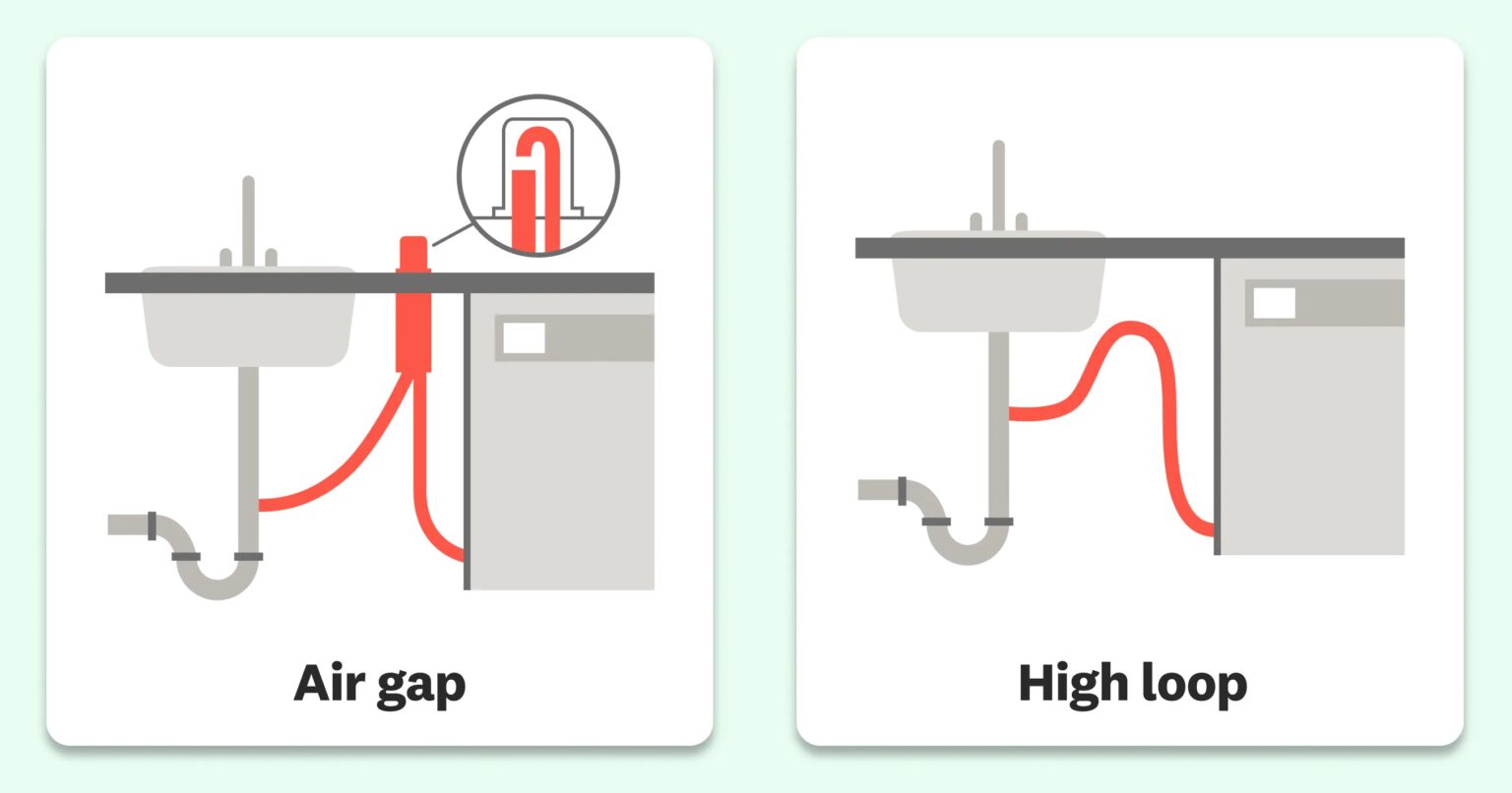 Air gap

High loop